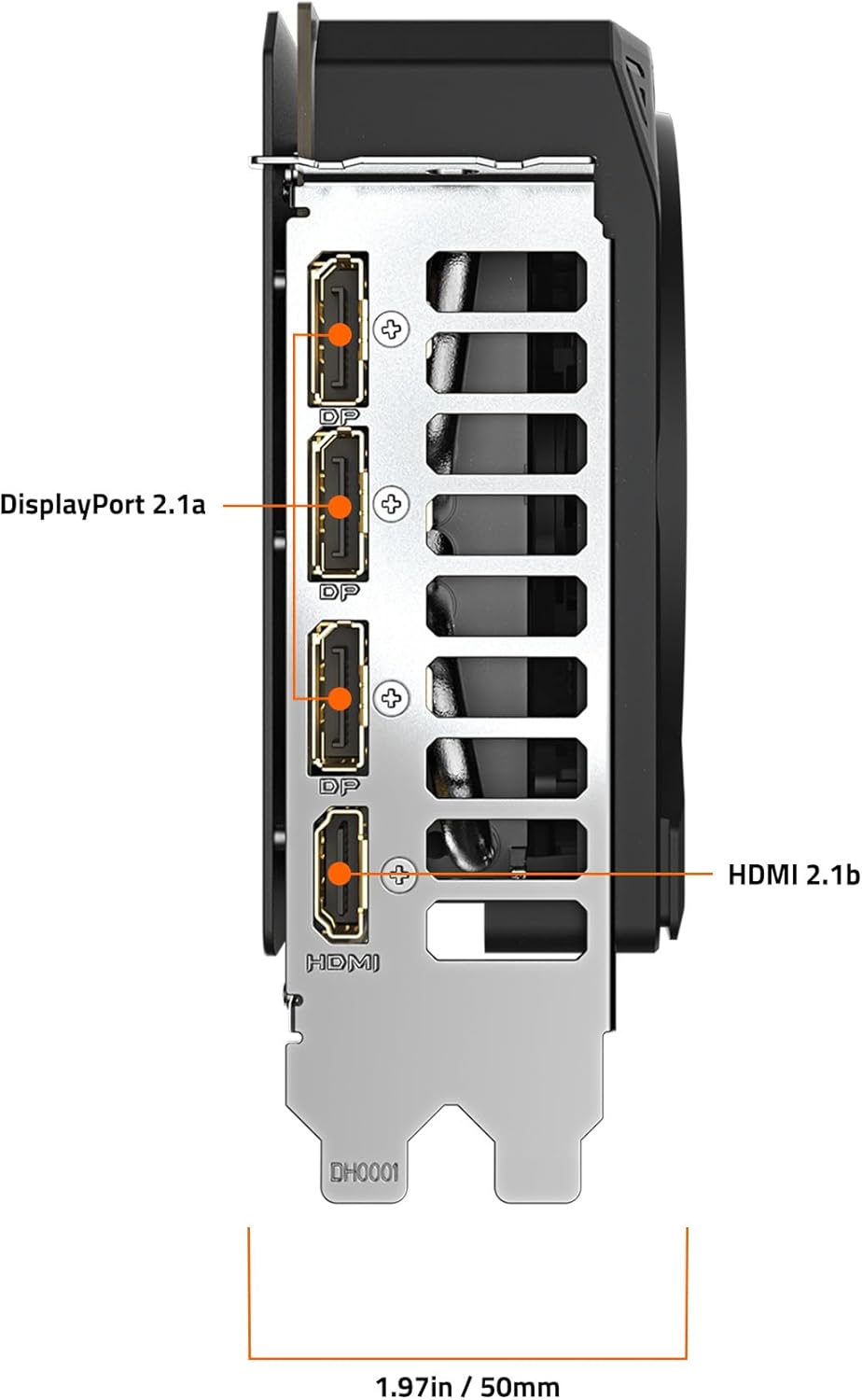 DP

DisplayPort 2.1a

DP

DP

HDMI 2.1b

HDMI

DH0001

1.97in / 50mm