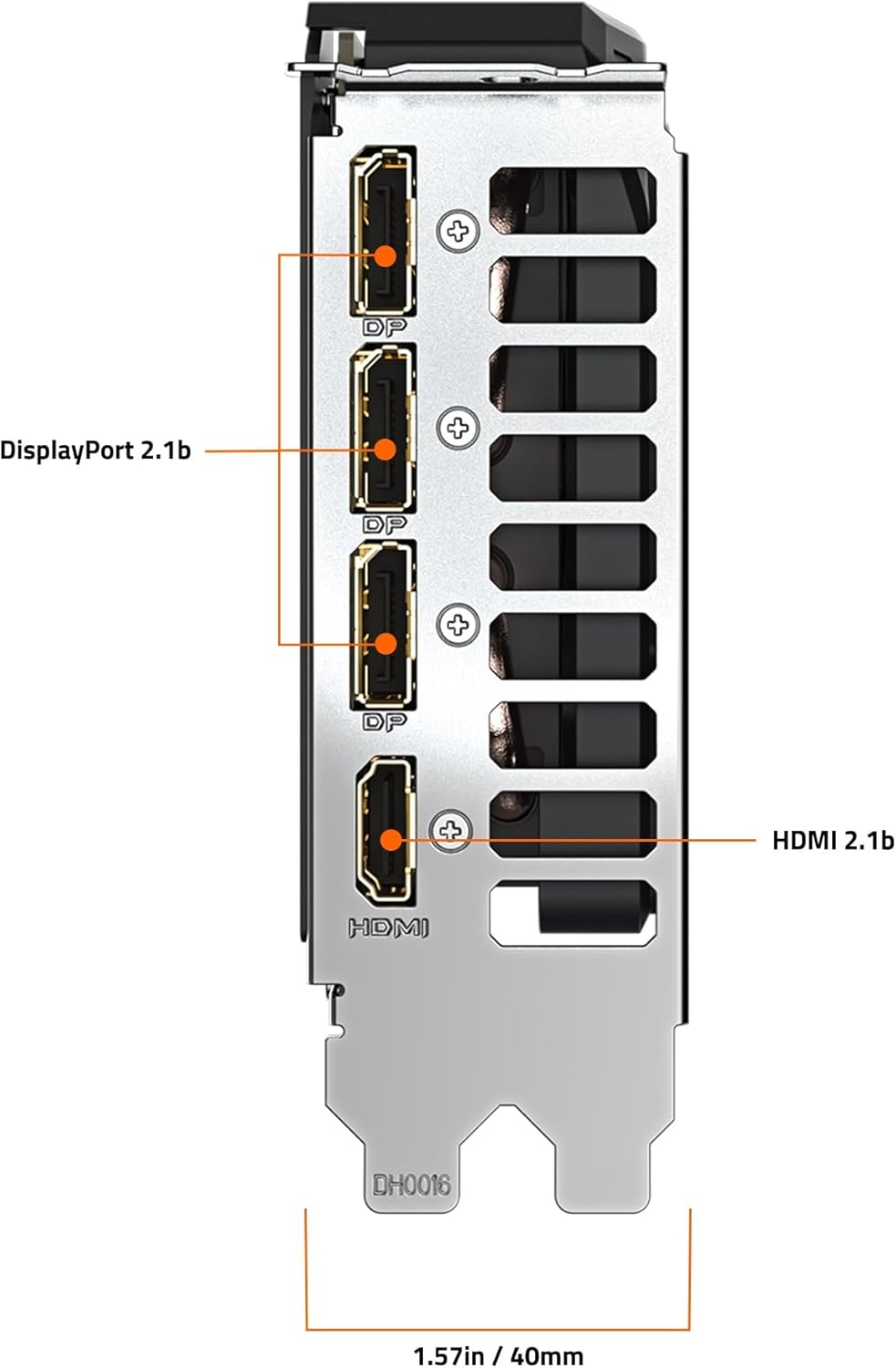 DP

DisplayPort 2.1b

DP

DP

HDMI 2.1b

HDMI

DH0016

1.57in / 40mm