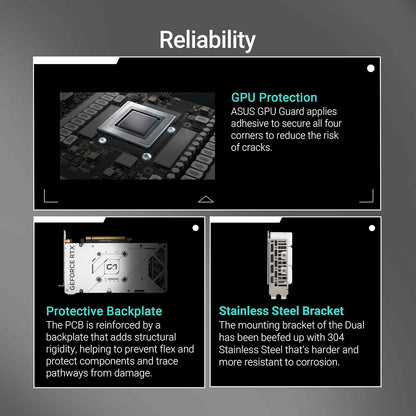 Reliability

GPU Protection
ASUS GPU Guard applies adhesive to secure all four corners to reduce the risk of cracks.

GEFORCE RTX

Protective Backplate
The PCB is reinforced by a backplate that adds structural rigidity, helping to prevent flex and protect components and trace pathways from damage.

Stainless Steel Bracket
The mounting bracket of the Dual has been beefed up with 304 Stainless Steel that's harder and more resistant to corrosion.