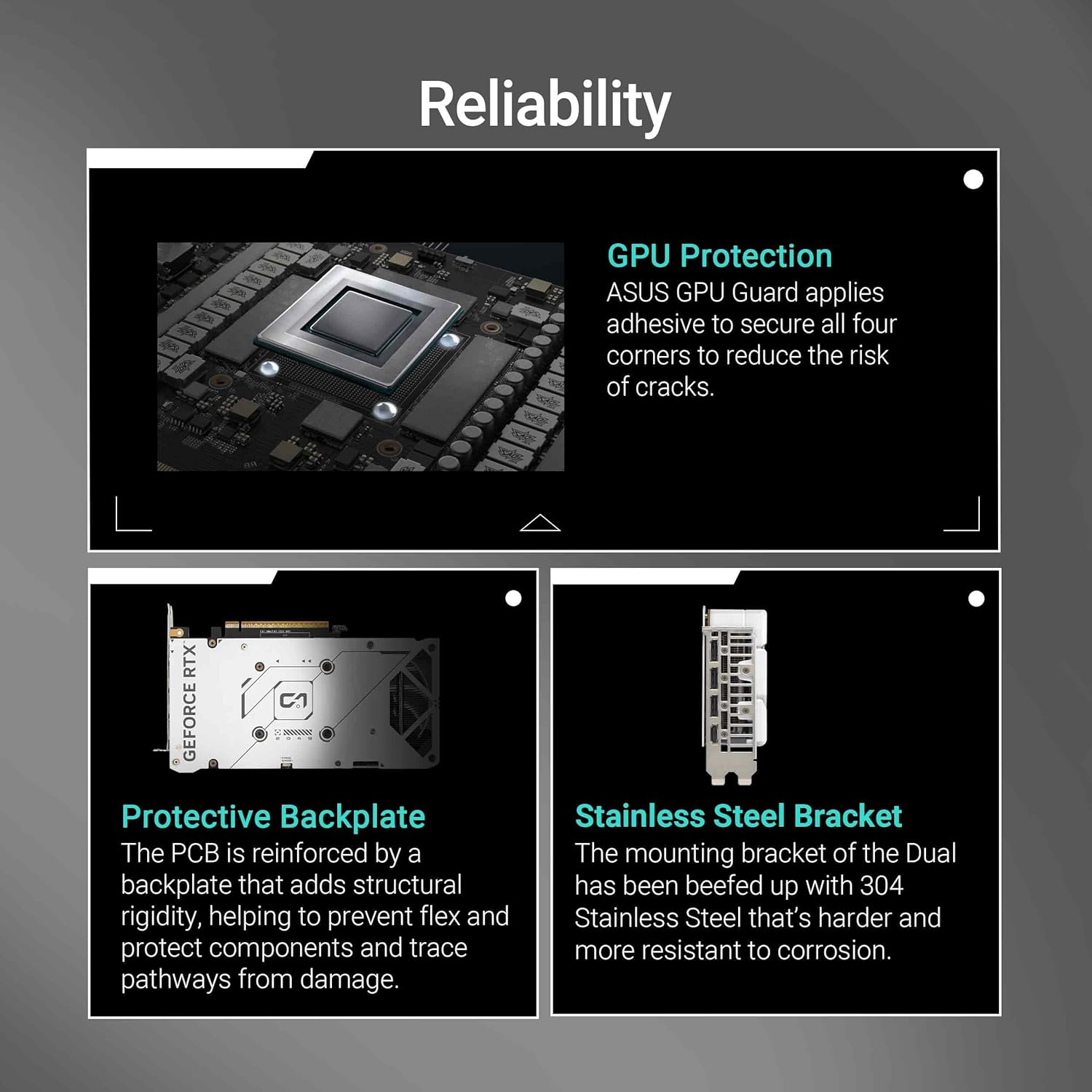 Reliability

GPU Protection
ASUS GPU Guard applies adhesive to secure all four corners to reduce the risk of cracks.

GEFORCE RTX

Protective Backplate
The PCB is reinforced by a backplate that adds structural rigidity, helping to prevent flex and protect components and trace pathways from damage.

Stainless Steel Bracket
The mounting bracket of the Dual has been beefed up with 304 Stainless Steel that's harder and more resistant to corrosion.